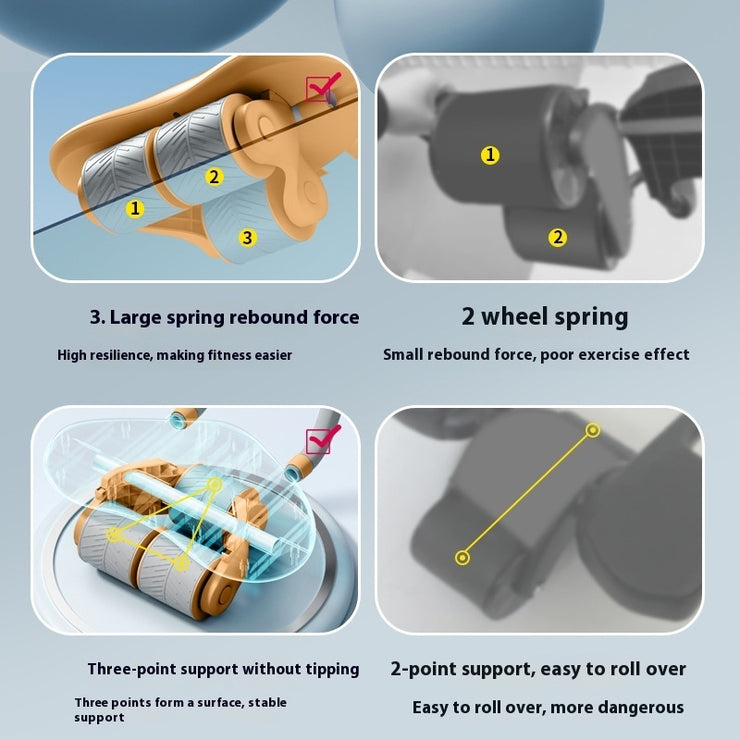 1
2
3

1
2

3. Large spring rebound force

High resilience, making fitness easier

2 wheel spring

Small rebound force, poor exercise effect

Three-point support without tipping

Three points form a surface, stable support

2-point support, easy to roll over

Easy to roll over, more dangerous